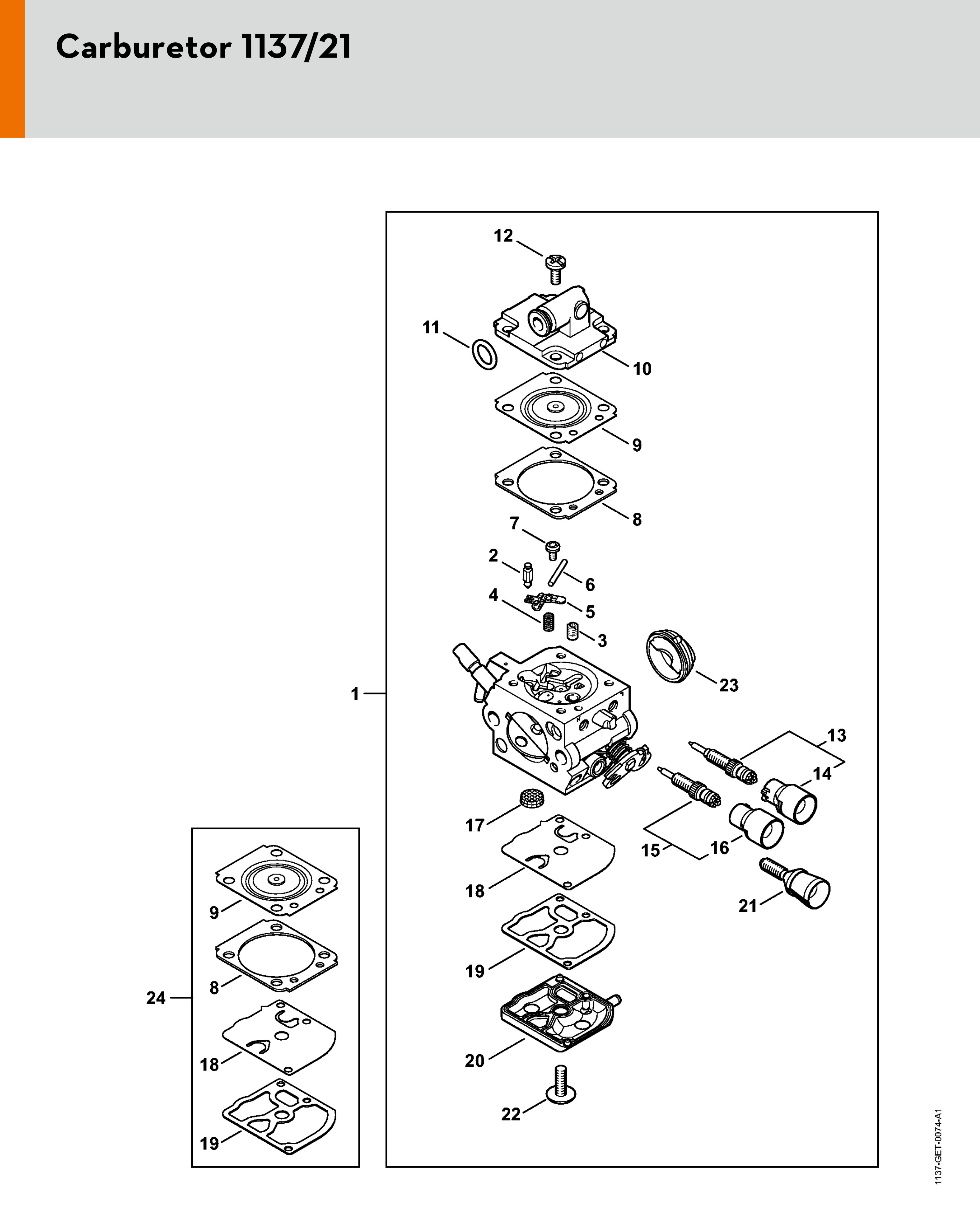 Carburetor 1137/21

12
11
10
9
8
7
2
6
4
5
3
23
1
13
14
17
15
16
18
21
19
20
22

9
8
24
18
19

1137-GET-0074-A1